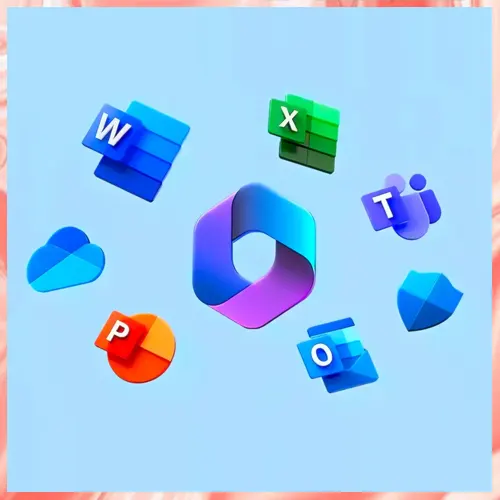 W

X

T

P

O