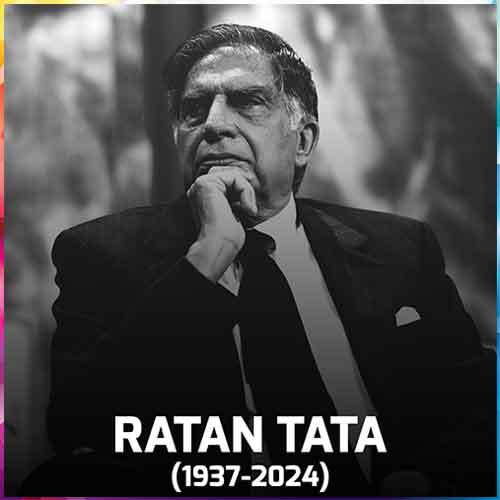 RATAN TATA
(1937-2024)