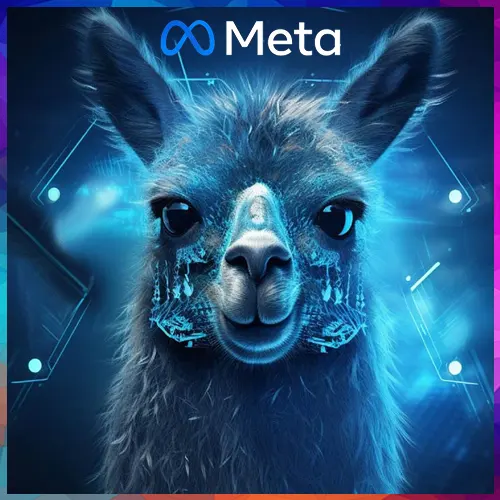 Meta