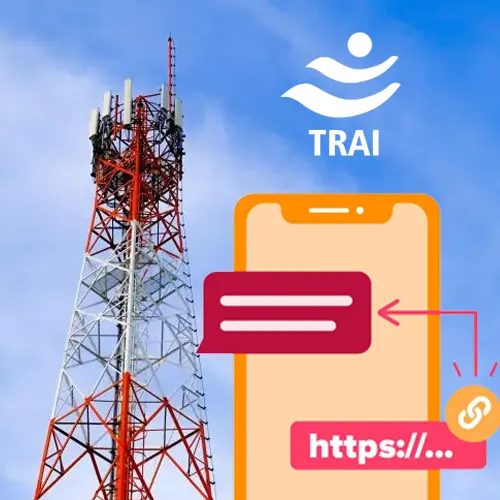 TRAI

https://...