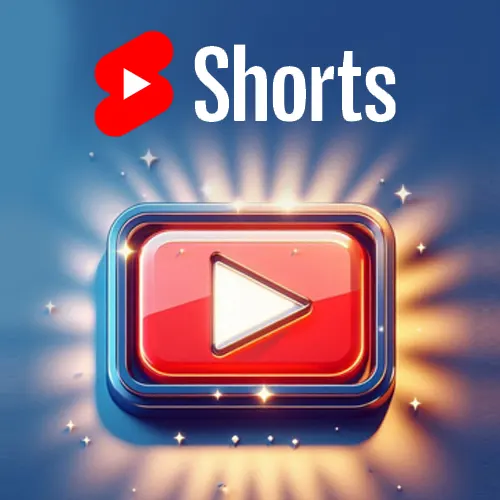 Shorts