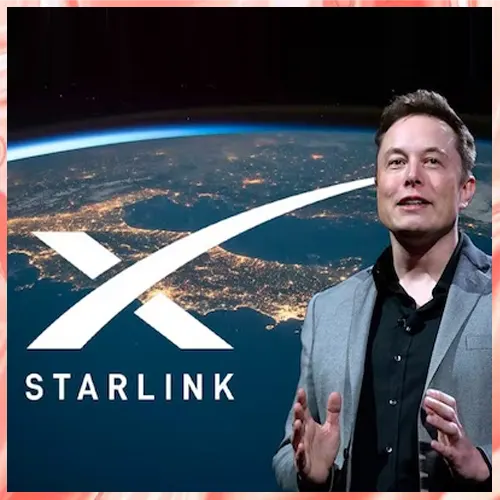 STARLINK