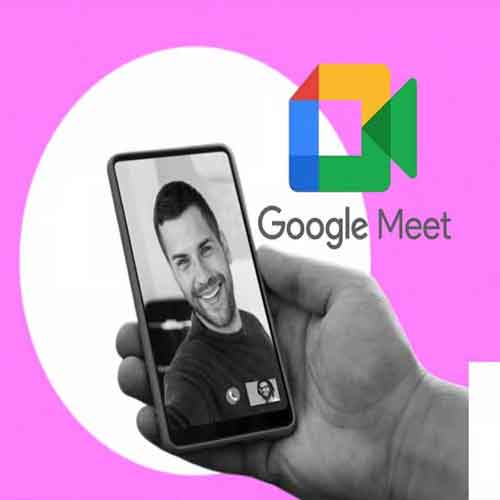 Google Meet