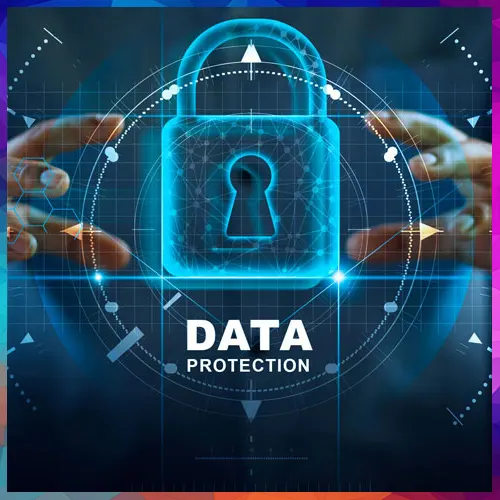 DATA
PROTECTION