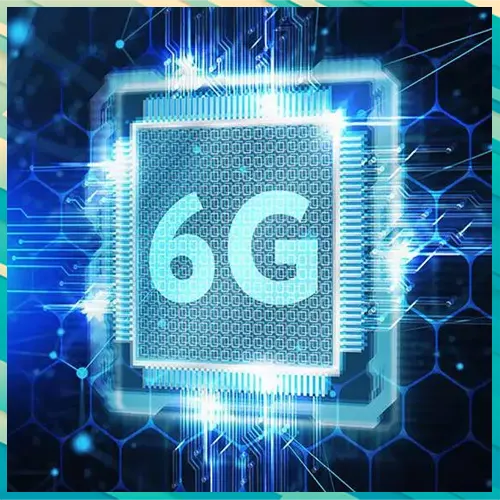 6G