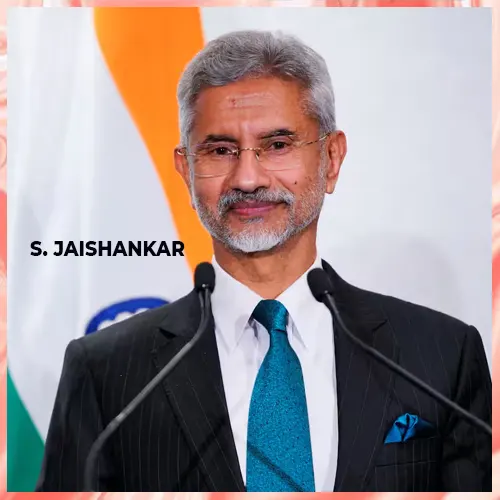 S. JAISHANKAR