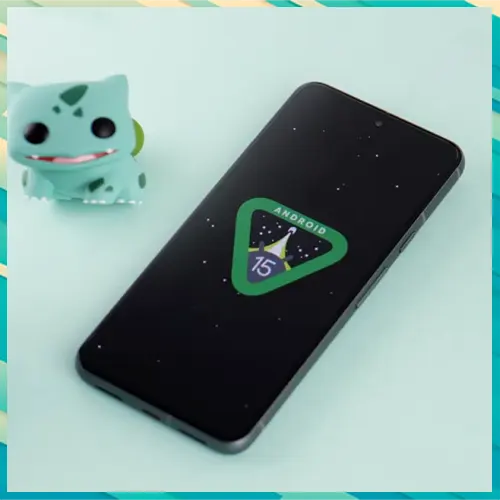 ANDROID
15