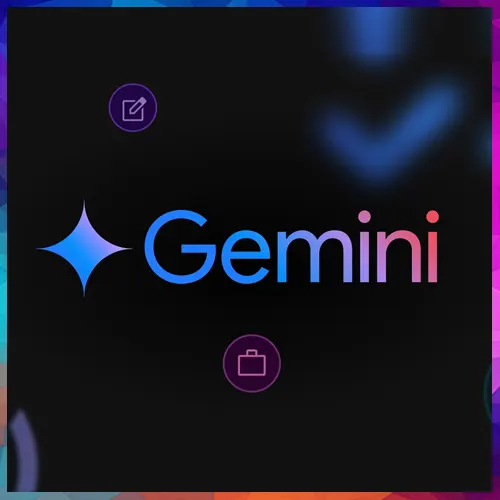 Gemini