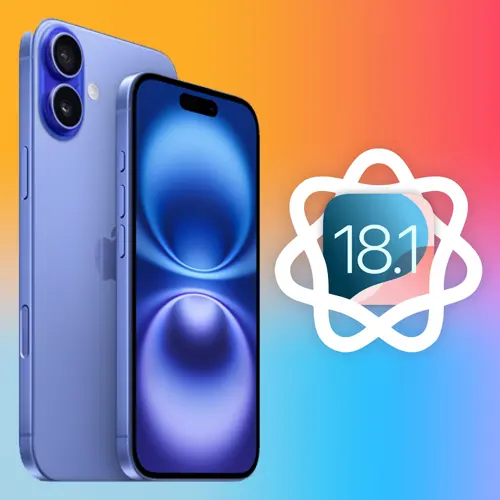 18.1