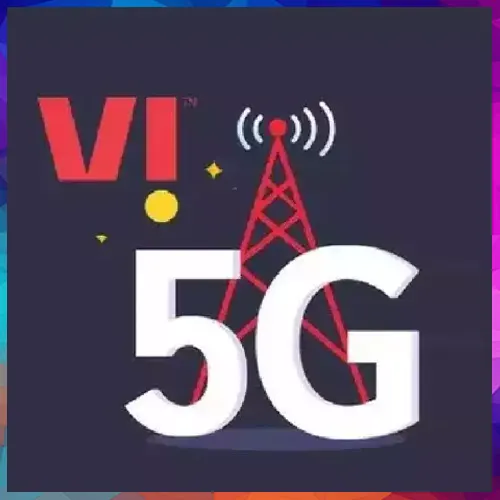 VI™
5G