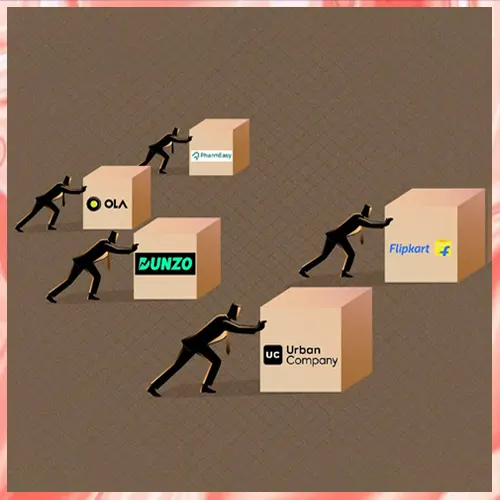 PharmEasy

OLA

DUNZO

Flipkart

UC Urban Company