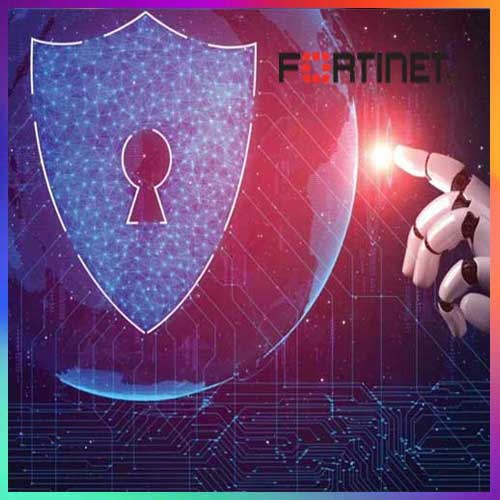 FORTINET