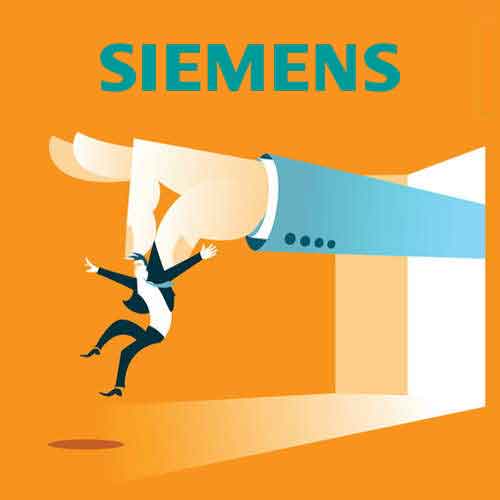 SIEMENS