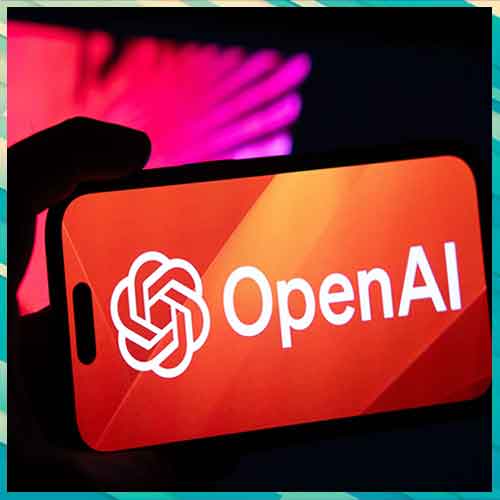 OpenAI