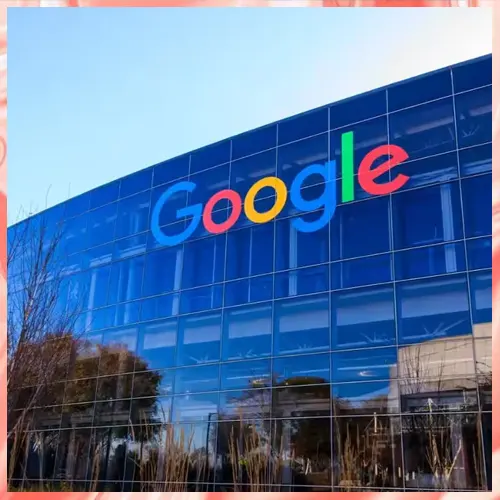 Google