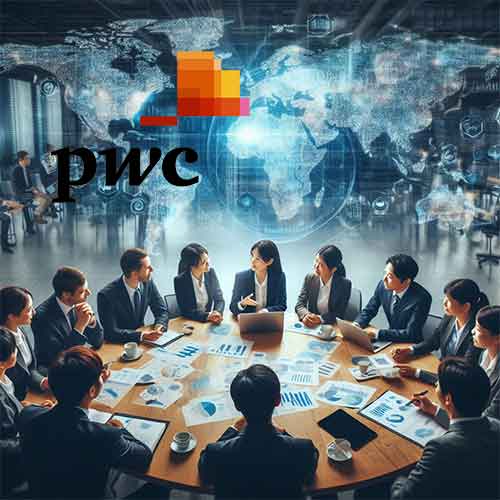 pwc