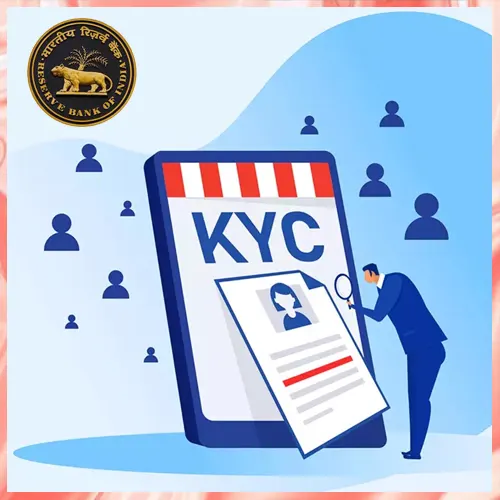 भारतीय रिज़र्व बैंक
RESERVE BANK OF INDIA

KYC