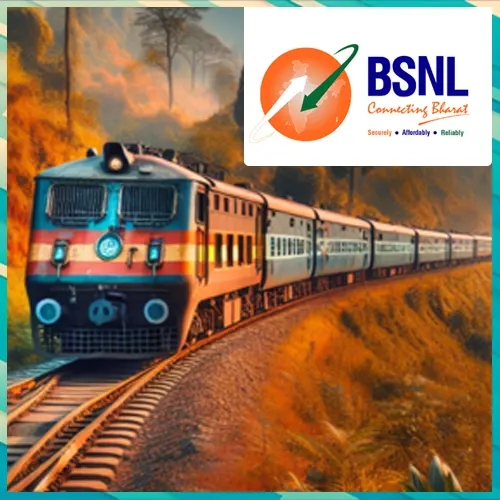 BSNL
Connecting Bharat
Securely • Affordably • Reliably