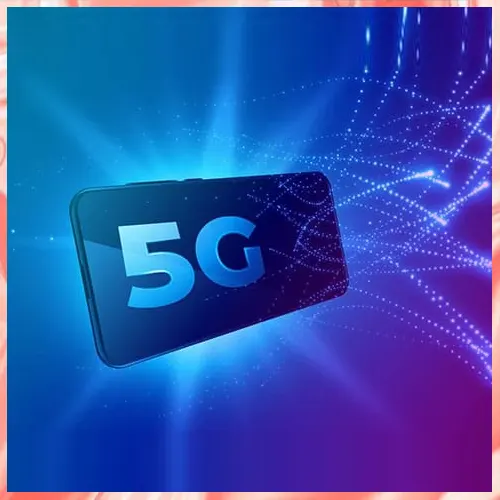 5G