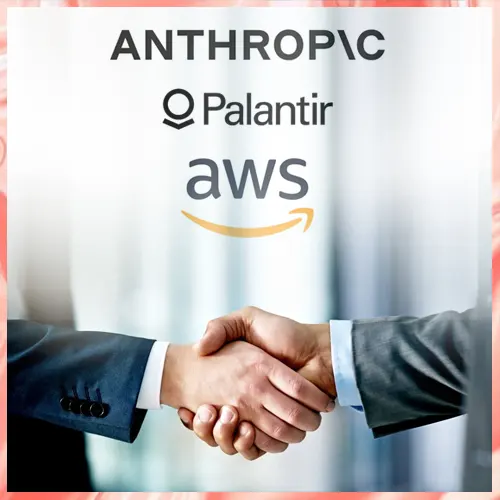 ANTHROP\C

Palantir

aws