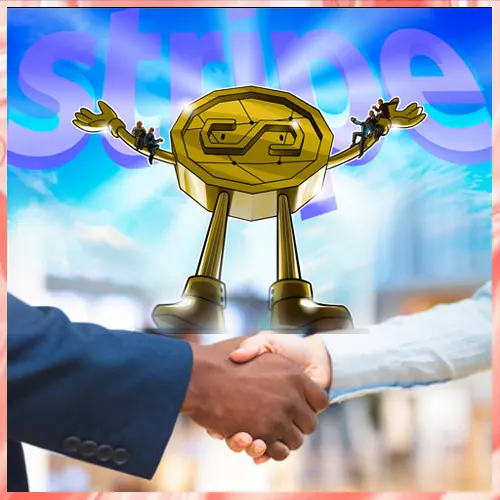 stripe