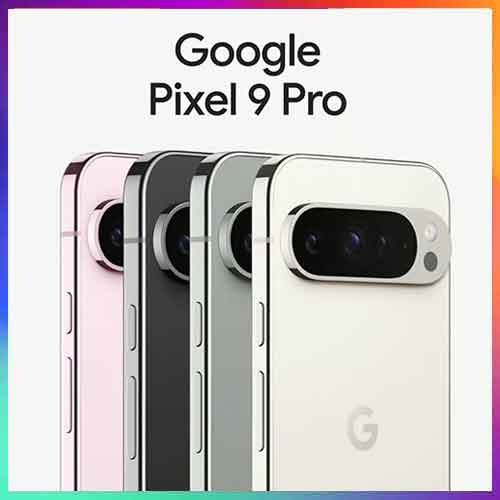 Google
Pixel 9 Pro

G