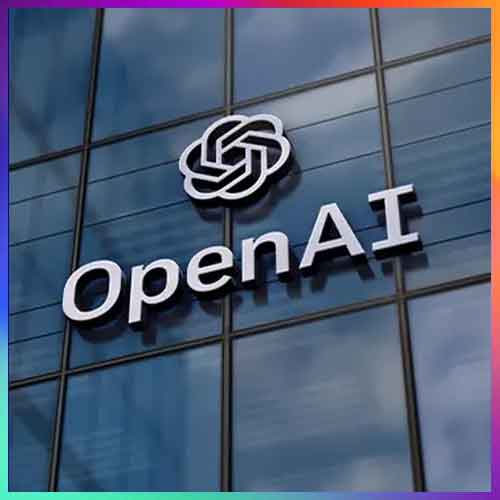 OpenAI