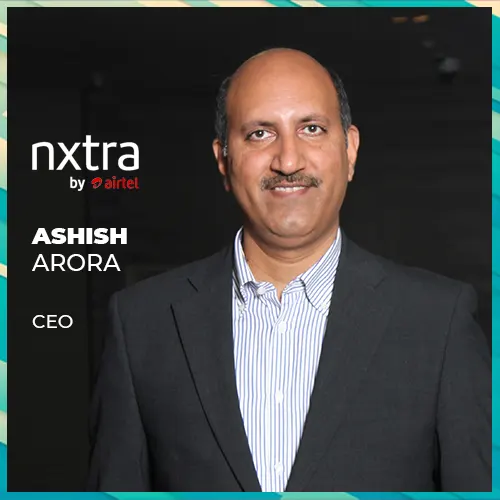 nxtra
by airtel

ASHISH
ARORA

CEO