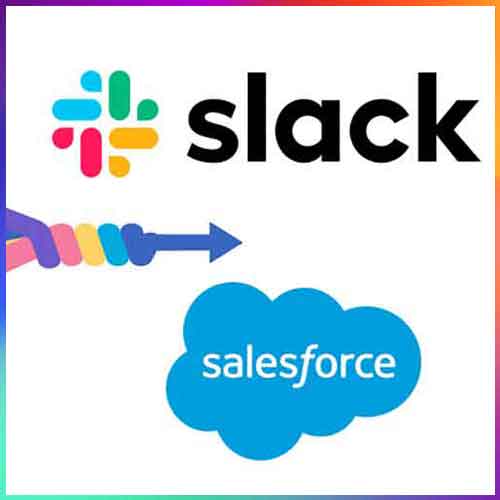 slack

salesforce