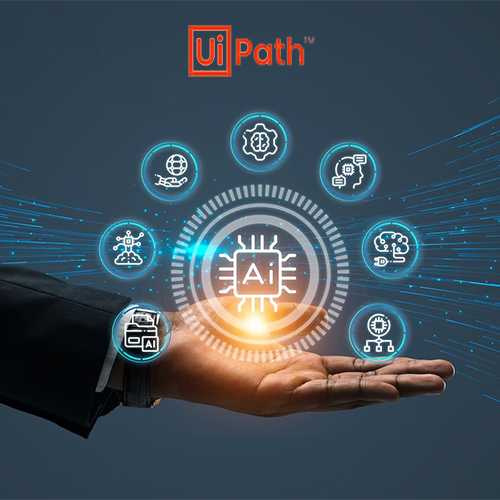 UiPath™

Ai

AI