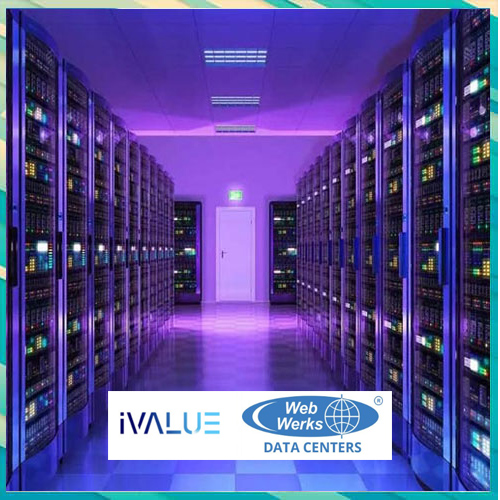 iVALUE

Web Werks ®
DATA CENTERS