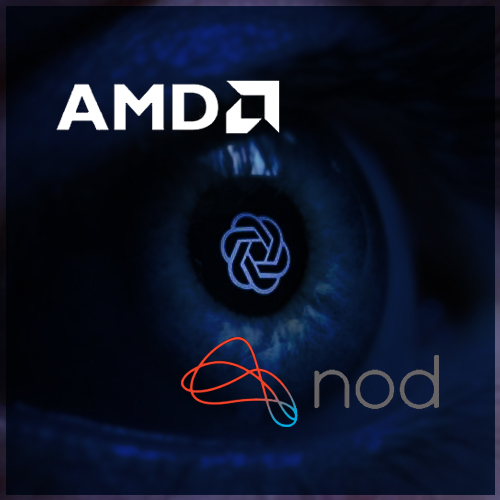 AMD

nod