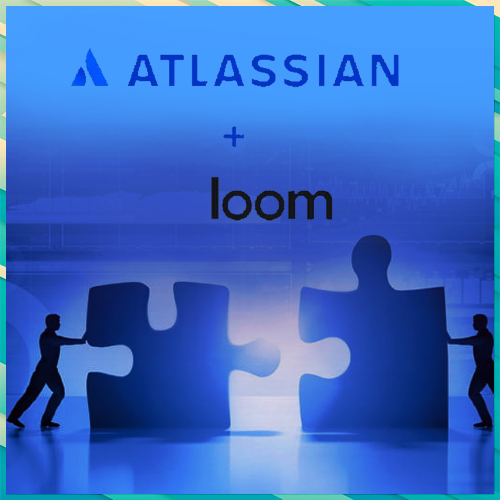 ATLASSIAN

+

loom