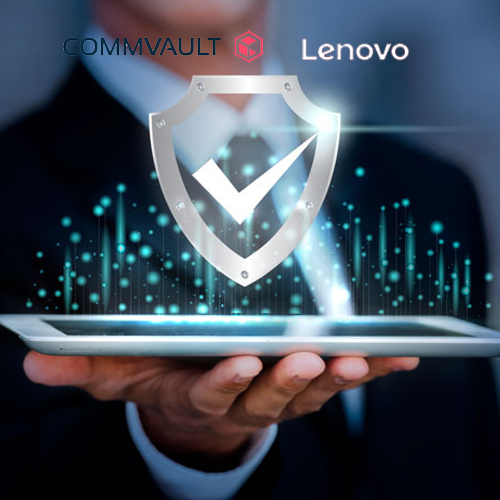 COMMVAULT Lenovo