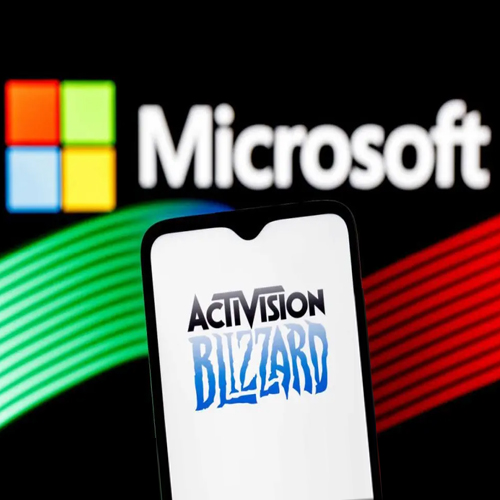 Microsoft

ACTIVISION
BLIZZARD