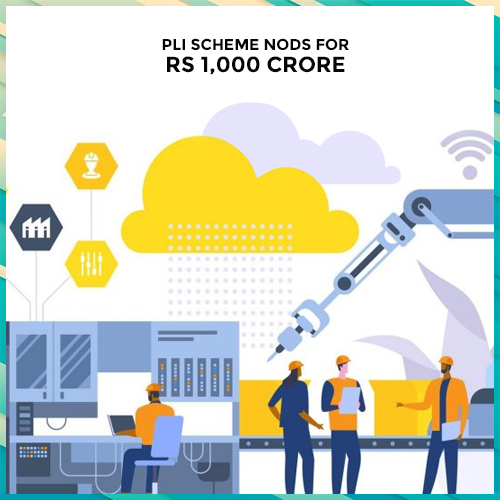 PLI SCHEME NODS FOR
RS 1,000 CRORE