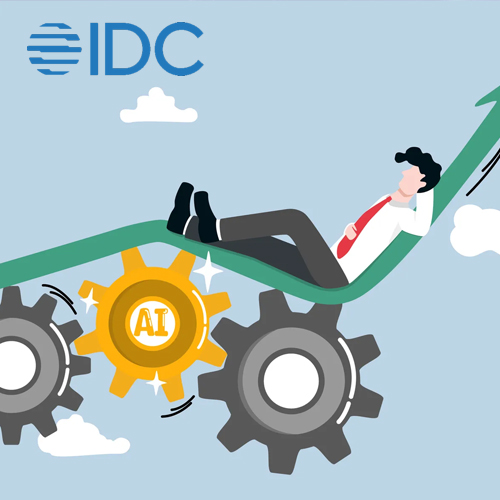 IDC

AI