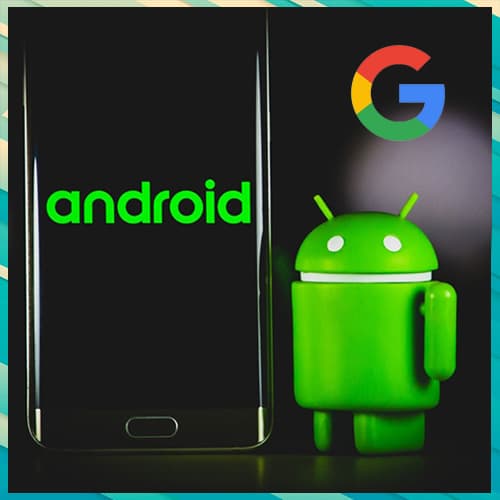 android

G