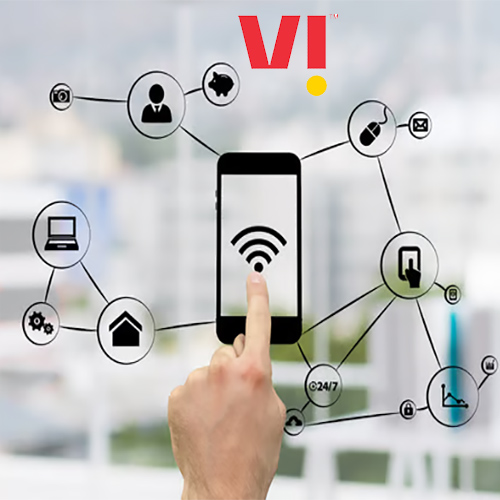 VI™

24/7