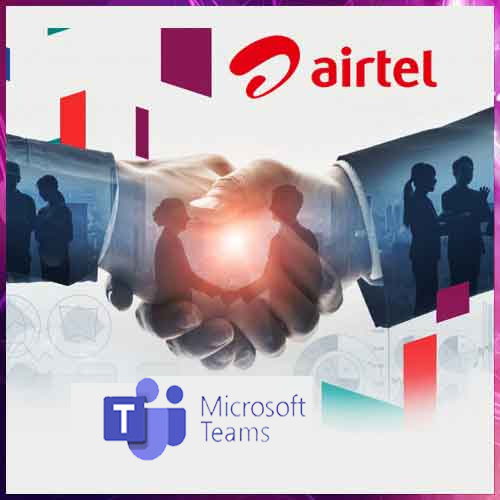 airtel

T

Microsoft Teams