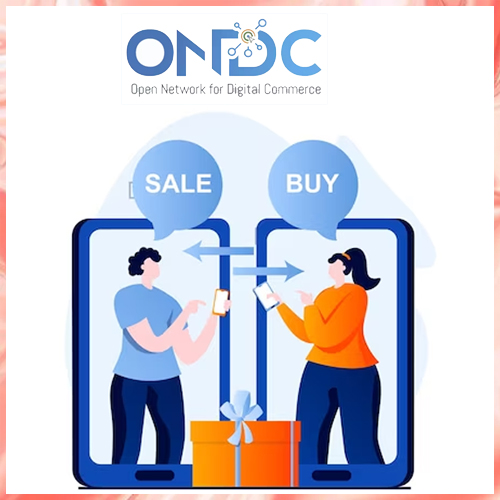 ONDC
Open Network for Digital Commerce

SALE

BUY