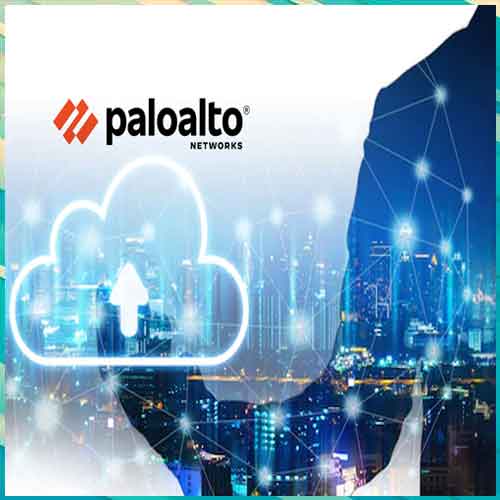 paloalto®
NETWORKS