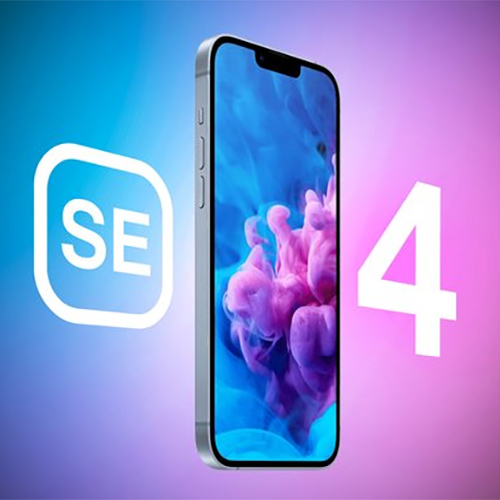 SE

4