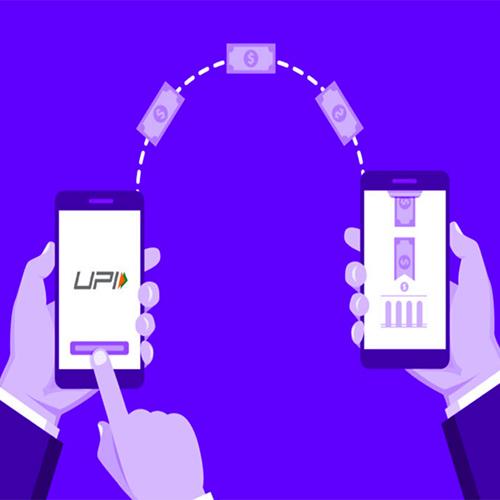 UPI