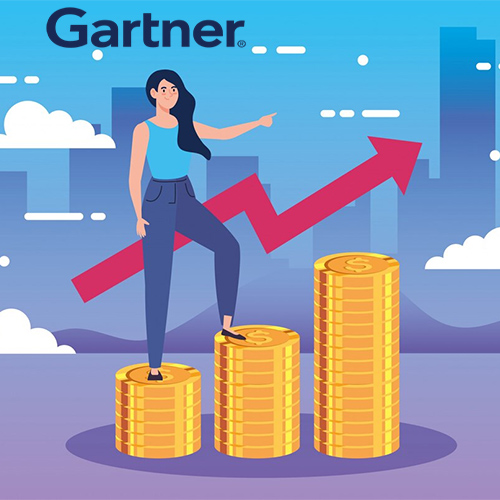 Gartner®