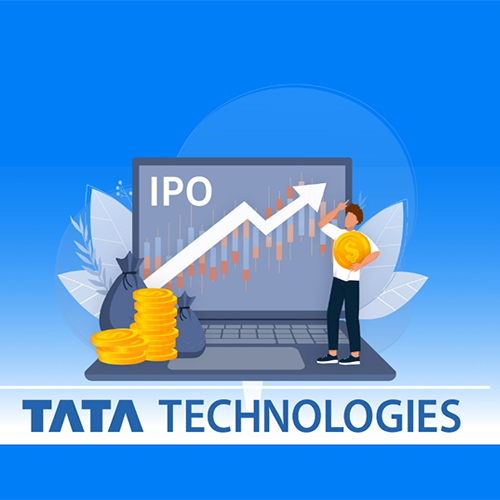 IPO

$

TATA TECHNOLOGIES