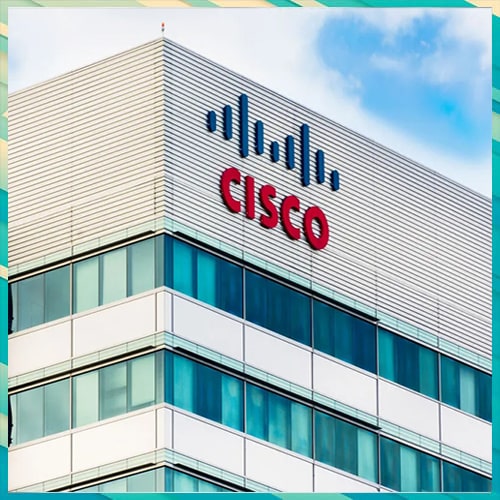 CISCO