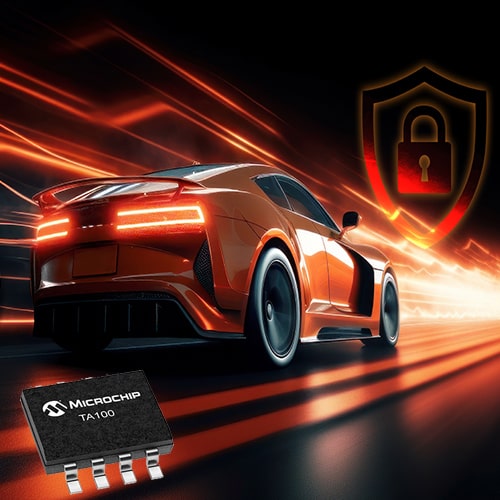 MICROCHIP
TA100