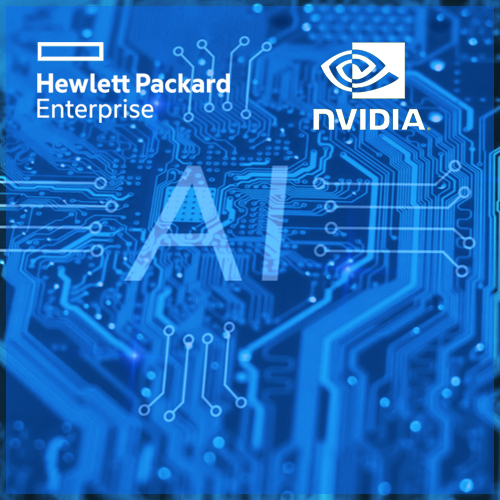 Hewlett Packard
Enterprise

NVIDIA.

AI