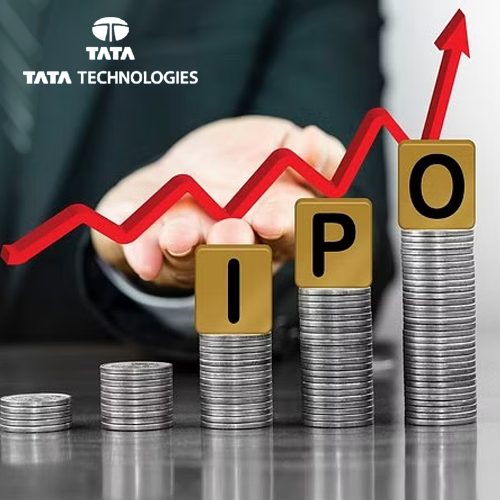 TATA

TATA TECHNOLOGIES

I P O